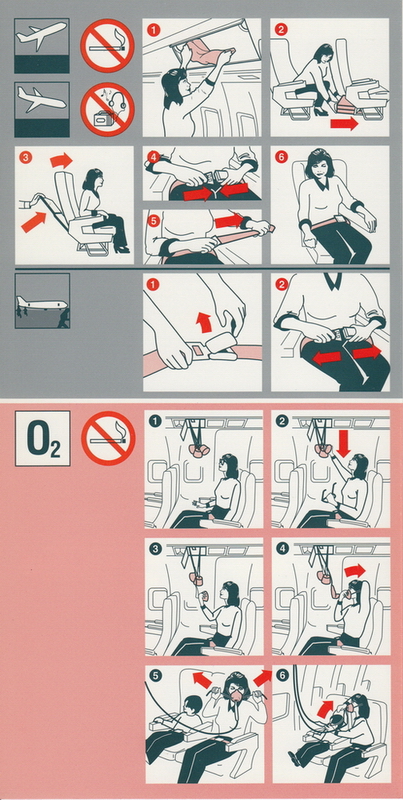 1

2

3

4

5

6

1

2

$O_2$

1

2

3

4

5

6